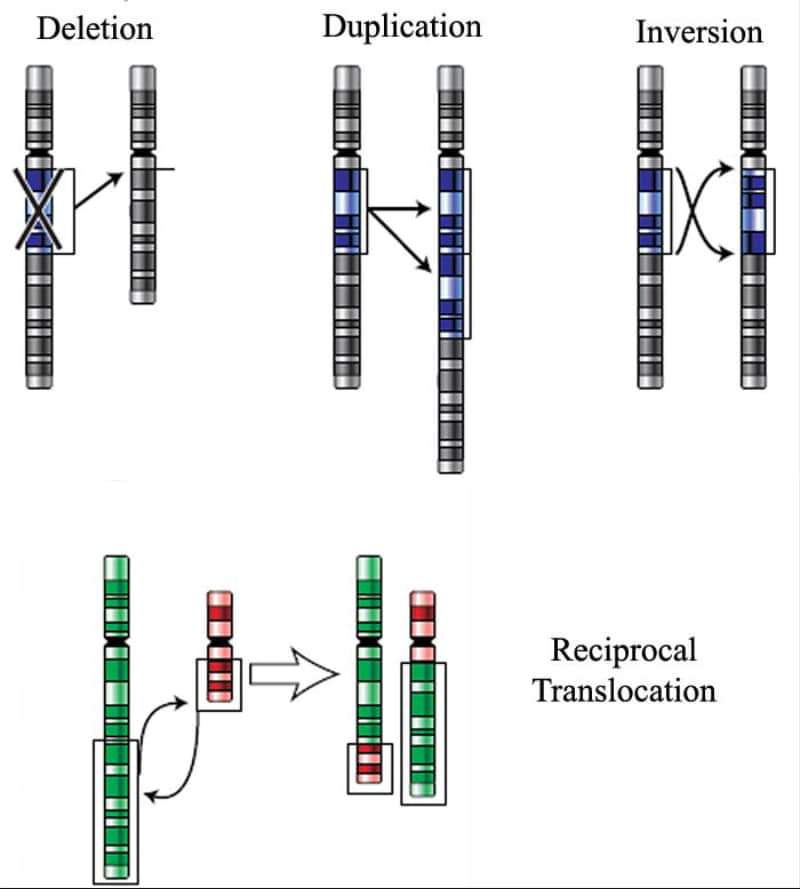 Deletion

Duplication

Inversion

Reciprocal Translocation